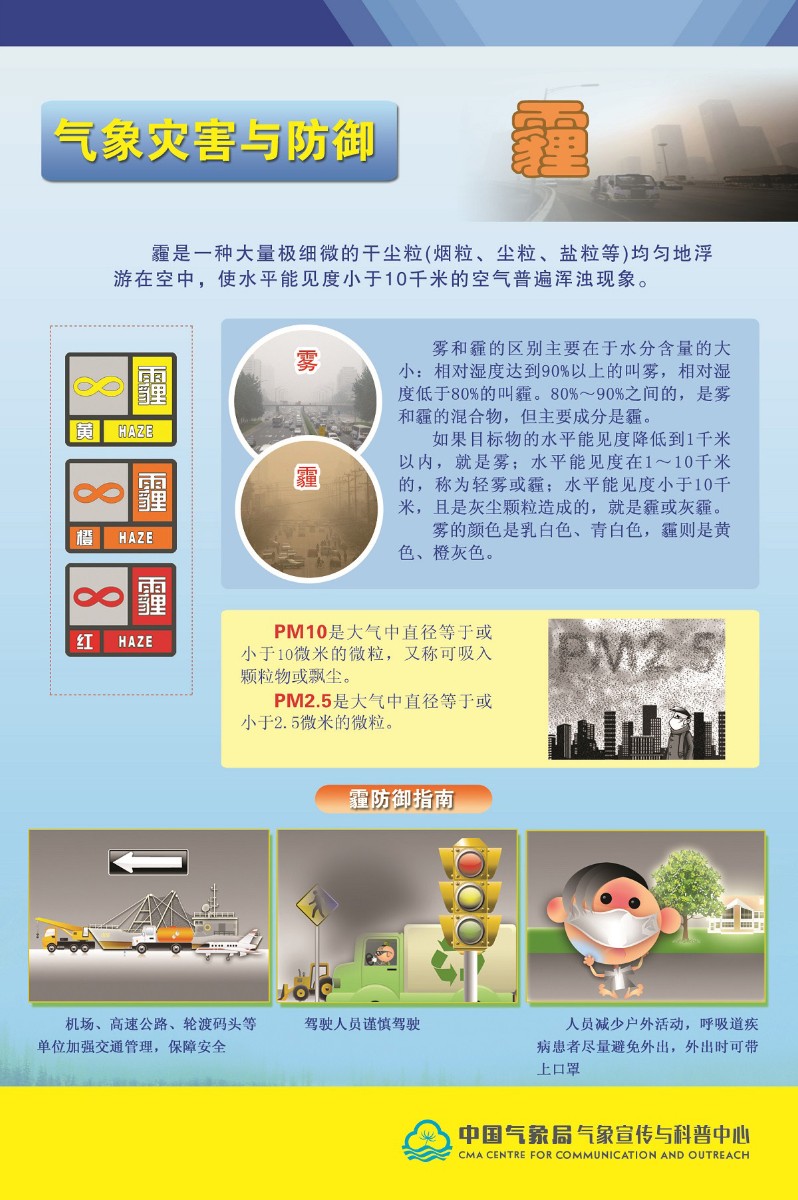 气象灾害与防御

霾

霾是一种大量极细微的干尘粒(烟粒、尘粒、盐粒等)均匀地浮游在空中，使水平能见度小于10千米的空气普遍浑浊现象。

霾
黄 HAZE

霾
橙 HAZE

霾
红 HAZE

雾

霾

雾和霾的区别主要在于水分含量的大小：相对湿度达到90%以上的叫雾，相对湿度低于80%的叫霾。80%～90%之间的，是雾和霾的混合物，但主要成分是霾。

如果目标物的水平能见度降低到1千米以内，就是雾；水平能见度在1～10千米的，称为轻雾或霾；水平能见度小于10千米，且是灰尘颗粒造成的，就是霾或灰霾。

雾的颜色是乳白色、青白色，霾则是黄色、橙灰色。

PM10是大气中直径等于或小于10微米的微粒，又称可吸入颗粒物或飘尘。

PM2.5是大气中直径等于或小于2.5微米的微粒。

PM2.5

霾防御指南

机场、高速公路、轮渡码头等单位加强交通管理，保障安全

驾驶人员谨慎驾驶

人员减少户外活动，呼吸道疾病患者尽量避免外出，外出时可带上口罩

中国气象局 气象宣传与科普中心
CMA CENTRE FOR COMMUNICATION AND OUTREACH